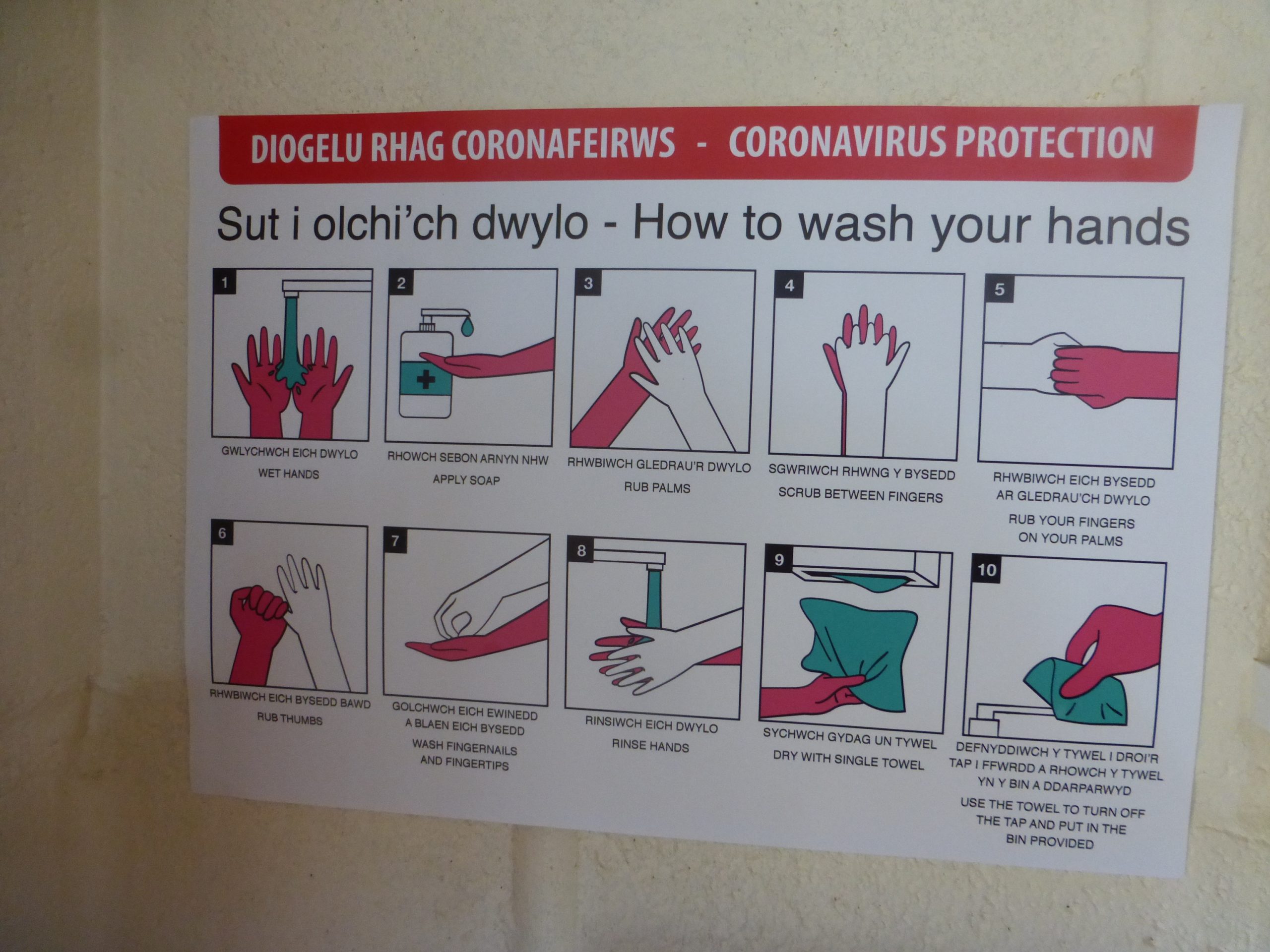 DIOGELU RHAG CORONAFEIRWS - CORONAVIRUS PROTECTION

Sut i olchi'ch dwylo - How to wash your hands

1
GWLYCHWCH EICH DWYLO
WET HANDS

2
RHOWCH SEBON ARNYN NHW
APPLY SOAP

3
RHWBIWCH GLEDRAU'R DWYLO
RUB PALMS

4
SGWRIWCH RHWNG Y BYSEDD
SCRUB BETWEEN FINGERS

5
RHWBIWCH EICH BYSEDD AR GLEDRAU'CH DWYLO
RUB YOUR FINGERS ON YOUR PALMS

6
RHWBIWCH EICH BYSEDD BAWD
RUB THUMBS

7
GOLCHWCH EICH EWINEDD A BLAEN EICH BYSEDD
WASH FINGERNAILS AND FINGERTIPS

8
RINSIWCH EICH DWYLO
RINSE HANDS

9
SYCHWCH GYDAG UN TYWEL
DRY WITH SINGLE TOWEL

10
DEFNYDDIWCH Y TYWEL I DROI'R TAP I FFWRDD A RHOWCH Y TYWEL YN Y BIN A DDARPARWYD
USE THE TOWEL TO TURN OFF THE TAP AND PUT IN THE BIN PROVIDED